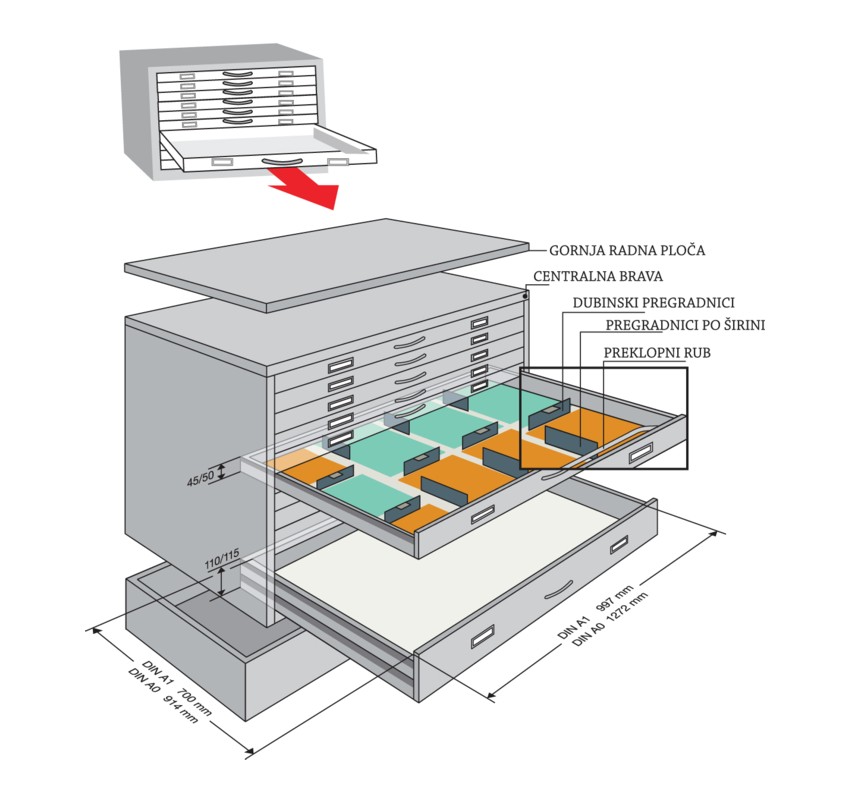 GORNJA RADNA PLOČA
CENTRALNA BRAVA
DUBINSKI PREGRADNICI
PREGRADNICI PO ŠIRINI
PREKLOPNI RUB

45/50
110/115

DIN A1 997 mm
DIN A0 1272 mm

DIN A1 700 mm
DIN A0 914 mm